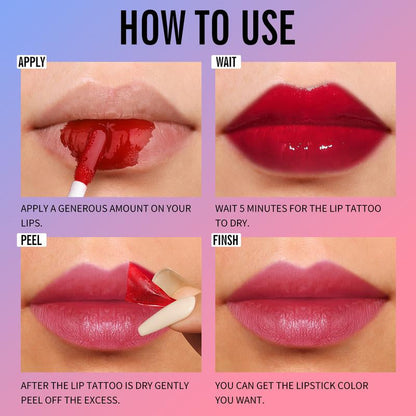 HOW TO USE

APPLY

APPLY A GENEROUS AMOUNT ON YOUR LIPS.

WAIT

WAIT 5 MINUTES FOR THE LIP TATTOO TO DRY.

PEEL

AFTER THE LIP TATTOO IS DRY GENTLY PEEL OFF THE EXCESS.

FINSH

YOU CAN GET THE LIPSTICK COLOR YOU WANT.